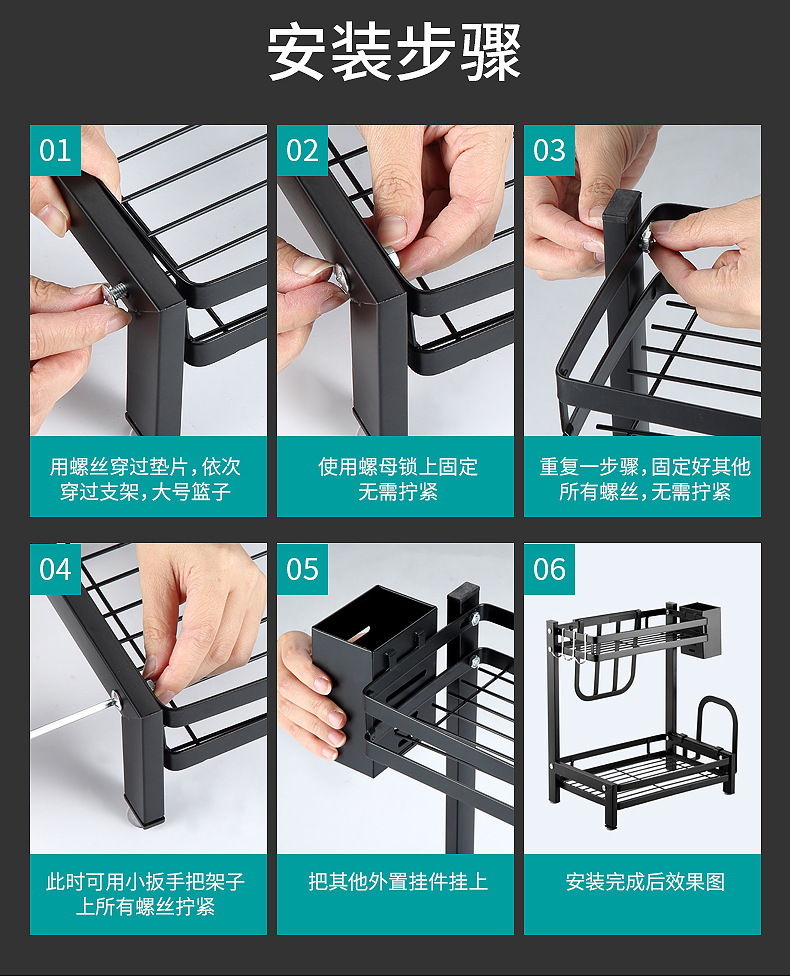 安装步骤

01
用螺丝穿过垫片，依次穿过支架，大号篮子

02
使用螺母锁上固定无需拧紧

03
重复一步骤，固定好其他所有螺丝，无需拧紧

04
此时可用小扳手把架子上所有螺丝拧紧

05
把其他外置挂件挂上

06
安装完成后效果图