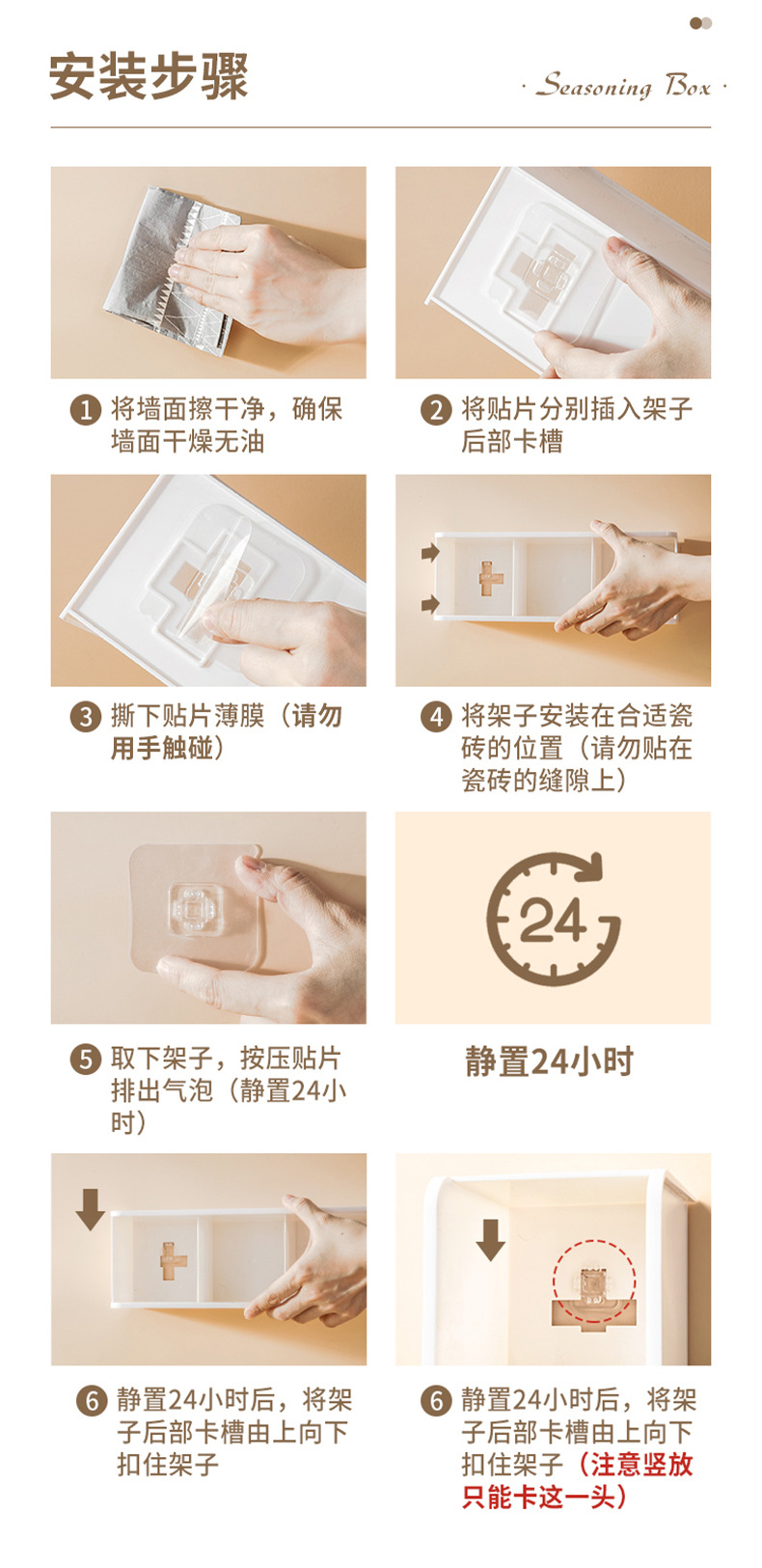 安装步骤

· Seasoning Box ·

1 将墙面擦干净，确保墙面干燥无油

2 将贴片分别插入架子后部卡槽

3 撕下贴片薄膜（请勿用手触碰）

4 将架子安装在合适瓷砖的位置（请勿贴在瓷砖的缝隙上）

5 取下架子，按压贴片排出气泡（静置24小时）

24

静置24小时

6 静置24小时后，将架子后部卡槽由上向下扣住架子

6 静置24小时后，将架子后部卡槽由上向下扣住架子（注意竖放只能卡这一头）